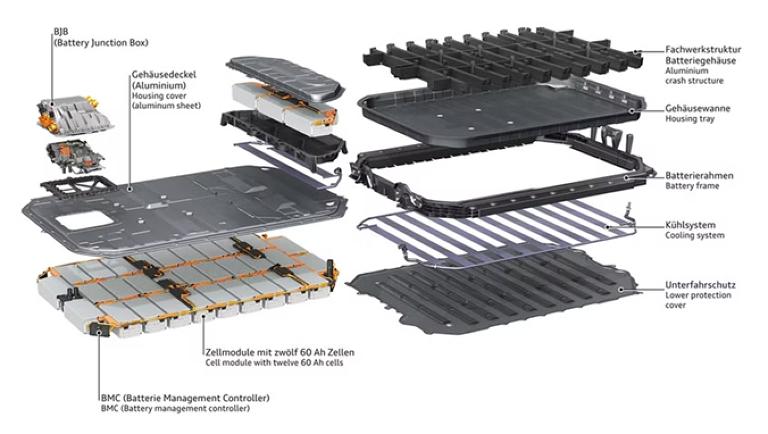 BJB
(Battery Junction Box)

Gehäusedeckel
(Aluminium)
Housing cover
(aluminum sheet)

Zellmodule mit zwölf 60 Ah Zellen
Cell module with twelve 60 Ah cells

BMC (Batterie Management Controller)
BMC (Battery management controller)

Fachwerkstruktur
Batteriegehäuse
Aluminium
crash structure

Gehäusewanne
Housing tray

Batterierahmen
Battery frame

Kühlsystem
Cooling system

Unterfahrschutz
Lower protection
cover