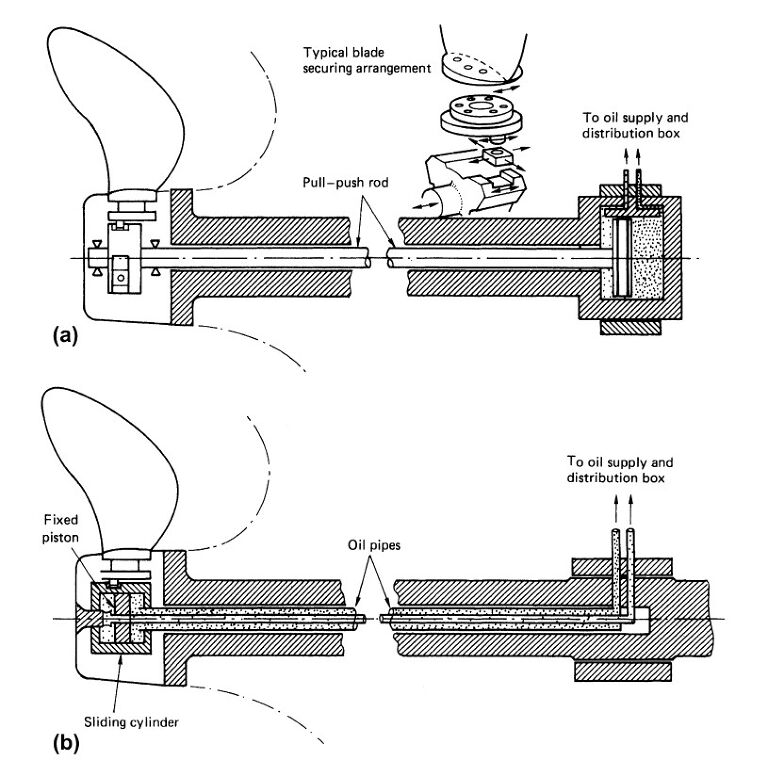 Typical blade securing arrangement

To oil supply and distribution box

Pull–push rod

(a)

To oil supply and distribution box

Fixed piston

Oil pipes

Sliding cylinder

(b)